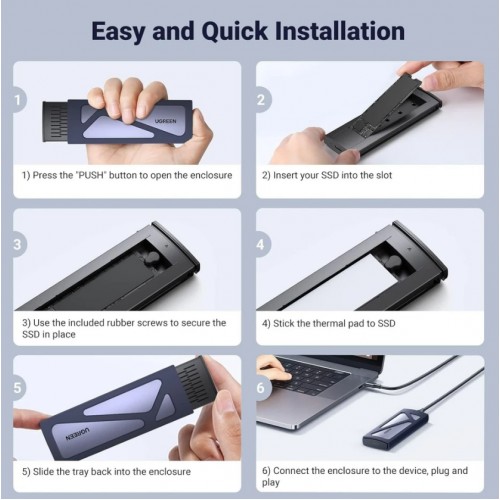 Easy and Quick Installation

1

UGREEN

1) Press the "PUSH" button to open the enclosure

2

2) Insert your SSD into the slot

3

3) Use the included rubber screws to secure the SSD in place

4

4) Stick the thermal pad to SSD

5

UGREEN

5) Slide the tray back into the enclosure

6

6) Connect the enclosure to the device, plug and play