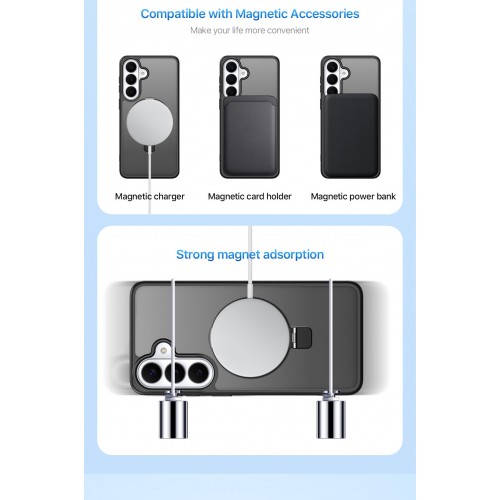 Compatible with Magnetic Accessories

Make your life more convenient

Magnetic charger

Magnetic card holder

Magnetic power bank

Strong magnet adsorption